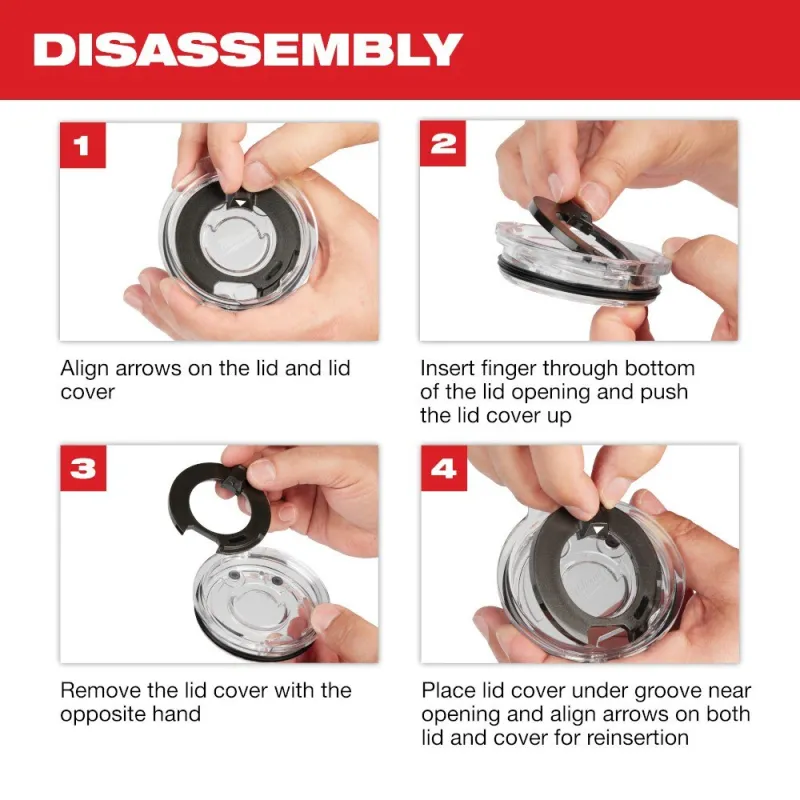 DISASSEMBLY

1

Align arrows on the lid and lid cover

2

Insert finger through bottom of the lid opening and push the lid cover up

3

Remove the lid cover with the opposite hand

4

Place lid cover under groove near opening and align arrows on both lid and cover for reinsertion