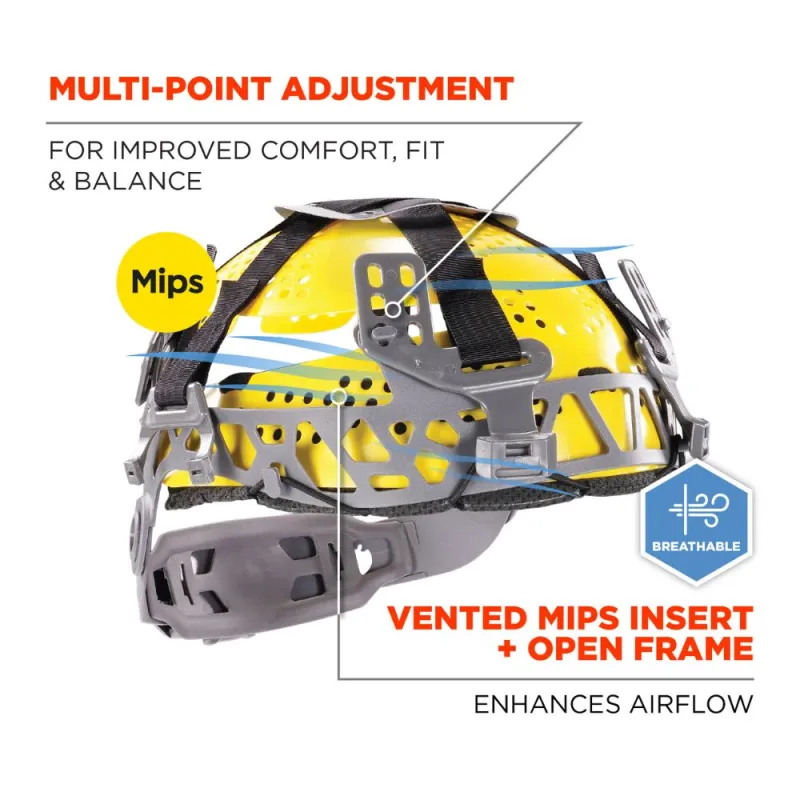 MULTI-POINT ADJUSTMENT

FOR IMPROVED COMFORT, FIT & BALANCE

Mips

BREATHABLE

VENTED MIPS INSERT + OPEN FRAME

ENHANCES AIRFLOW