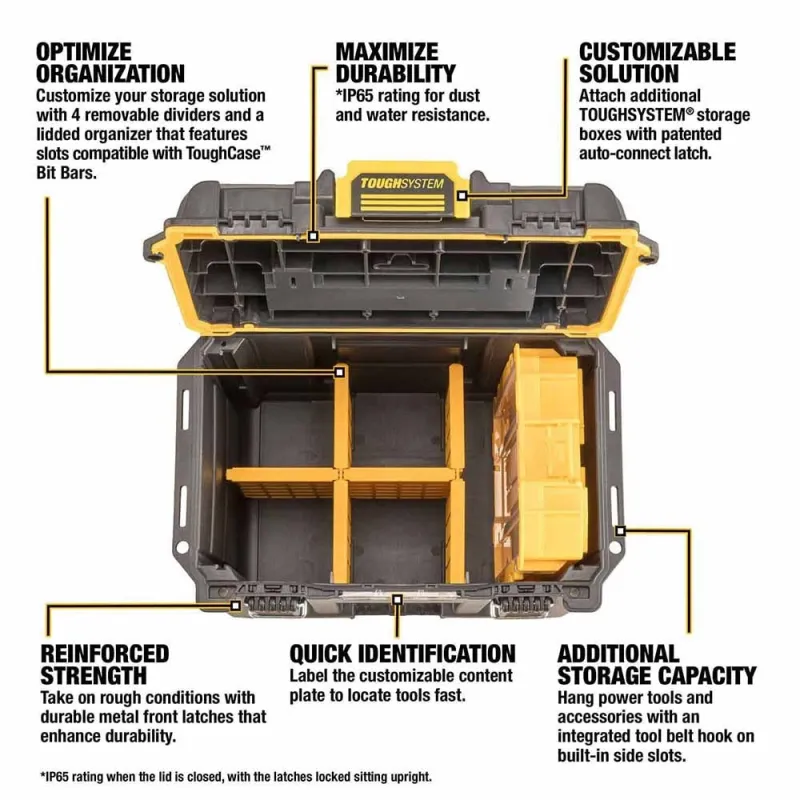 OPTIMIZE ORGANIZATION
Customize your storage solution with 4 removable dividers and a lidded organizer that features slots compatible with ToughCase™ Bit Bars.

MAXIMIZE DURABILITY
*IP65 rating for dust and water resistance.

CUSTOMIZABLE SOLUTION
Attach additional TOUGHSYSTEM® storage boxes with patented auto-connect latch.

TOUGHSYSTEM

REINFORCED STRENGTH
Take on rough conditions with durable metal front latches that enhance durability.

QUICK IDENTIFICATION
Label the customizable content plate to locate tools fast.

ADDITIONAL STORAGE CAPACITY
Hang power tools and accessories with an integrated tool belt hook on built-in side slots.

*IP65 rating when the lid is closed, with the latches locked sitting upright.