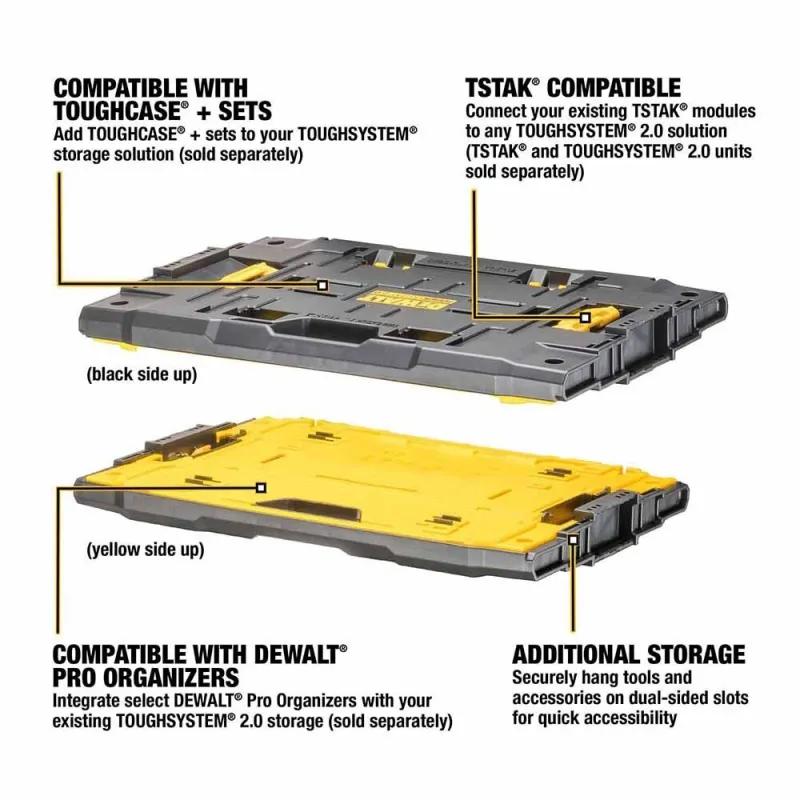 COMPATIBLE WITH TOUGHCASE® + SETS
Add TOUGHCASE® + sets to your TOUGHSYSTEM® storage solution (sold separately)

TSTAK® COMPATIBLE
Connect your existing TSTAK® modules to any TOUGHSYSTEM® 2.0 solution (TSTAK® and TOUGHSYSTEM® 2.0 units sold separately)

DEWALT

(black side up)

(yellow side up)

COMPATIBLE WITH DEWALT® PRO ORGANIZERS
Integrate select DEWALT® Pro Organizers with your existing TOUGHSYSTEM® 2.0 storage (sold separately)

ADDITIONAL STORAGE
Securely hang tools and accessories on dual-sided slots for quick accessibility