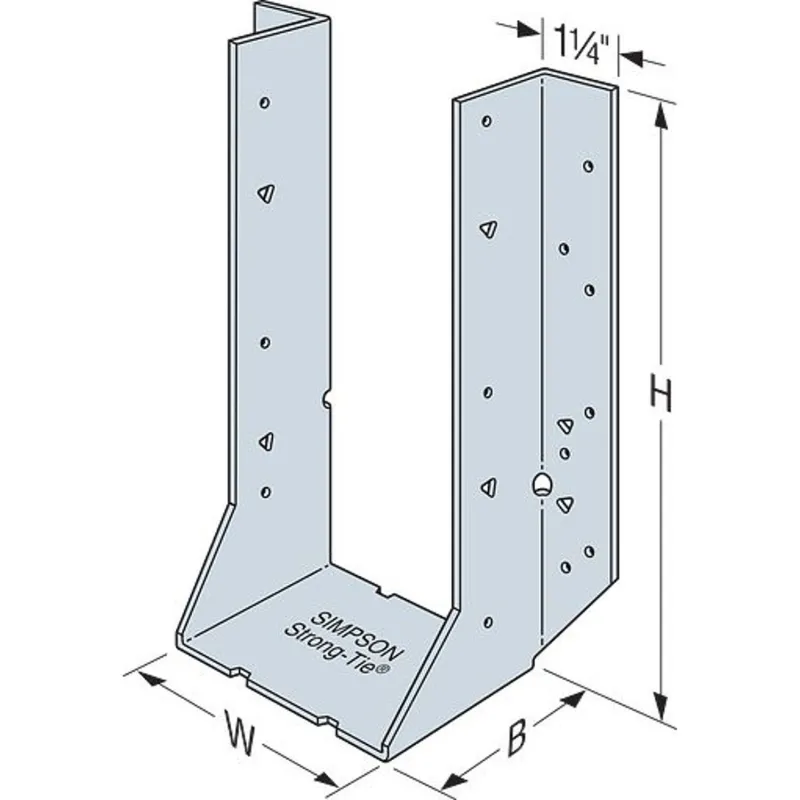 1¼"

H

SIMPSON
Strong-Tie®

W

B