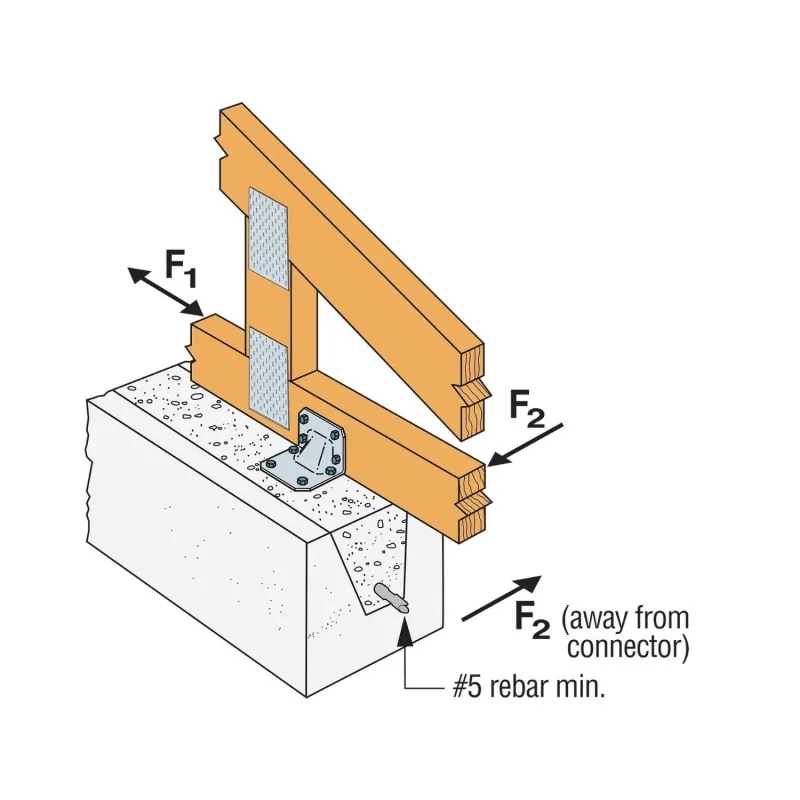 $F_1$

$F_2$

$F_2$ (away from connector)

#5 rebar min.