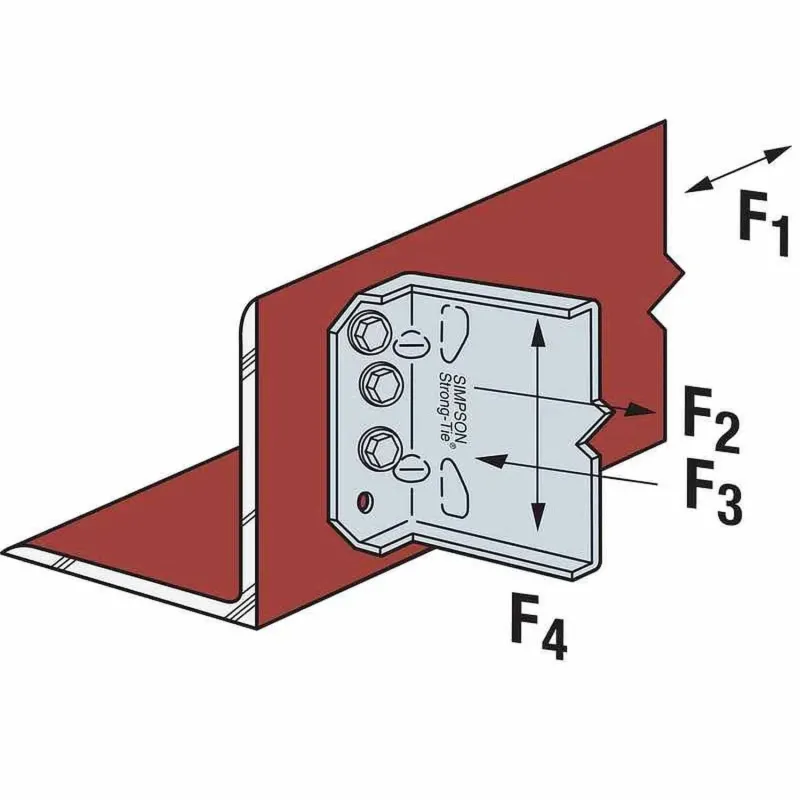 $F_1$

SIMPSON Strong-Tie®

$F_2$

$F_3$

$F_4$