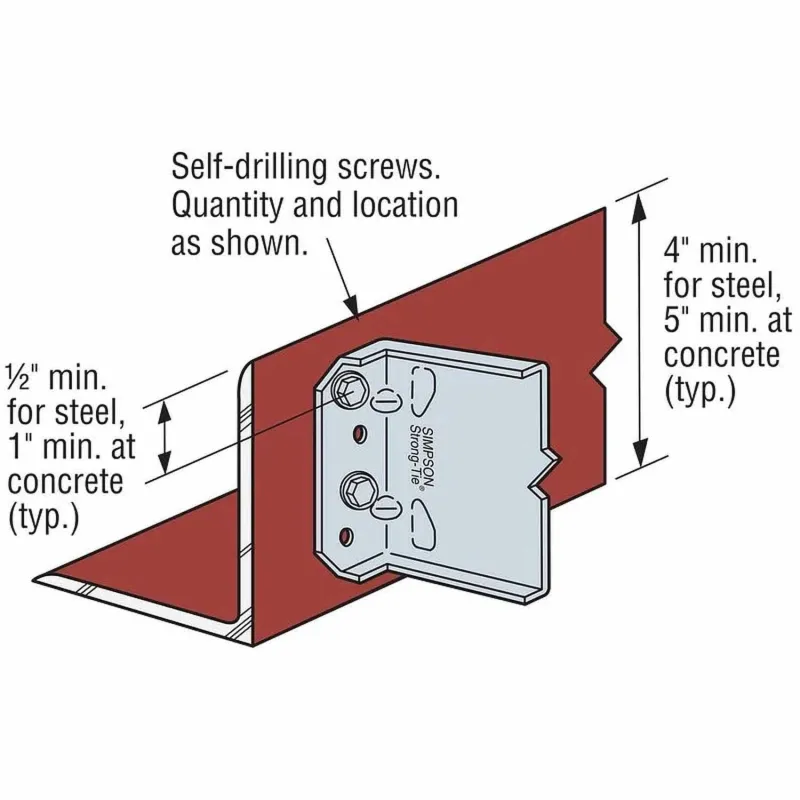 Self-drilling screws. Quantity and location as shown.

4" min. for steel, 5" min. at concrete (typ.)

½" min. for steel, 1" min. at concrete (typ.)

SIMPSON Strong-Tie®