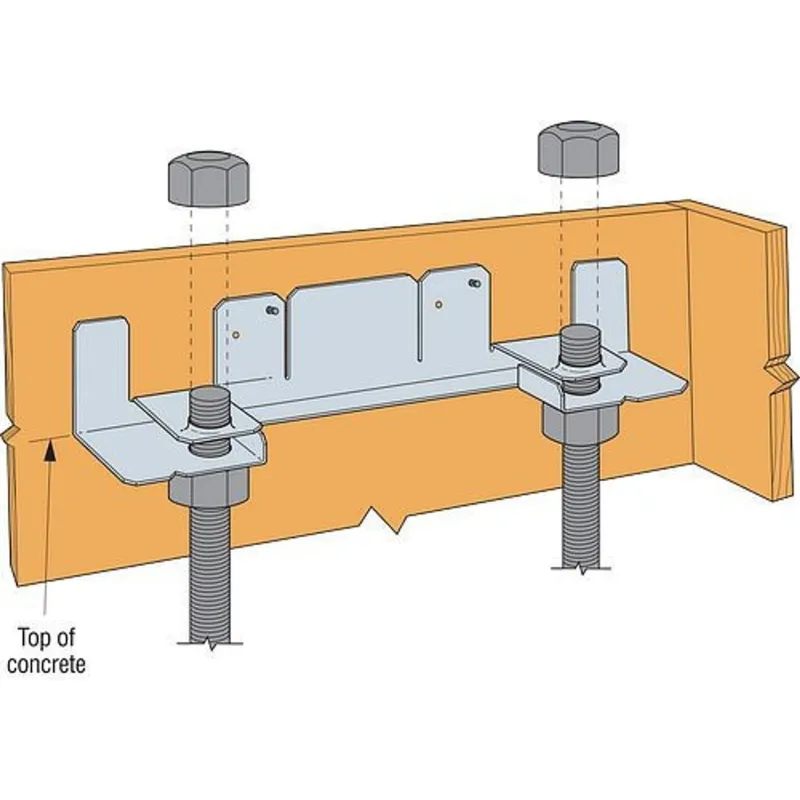 Top of concrete