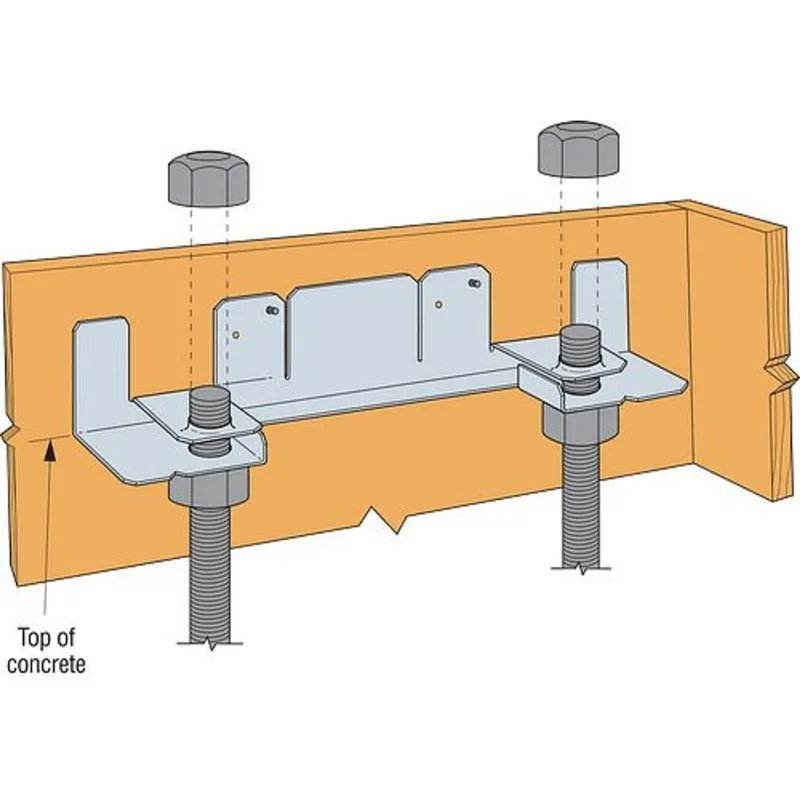 Top of concrete