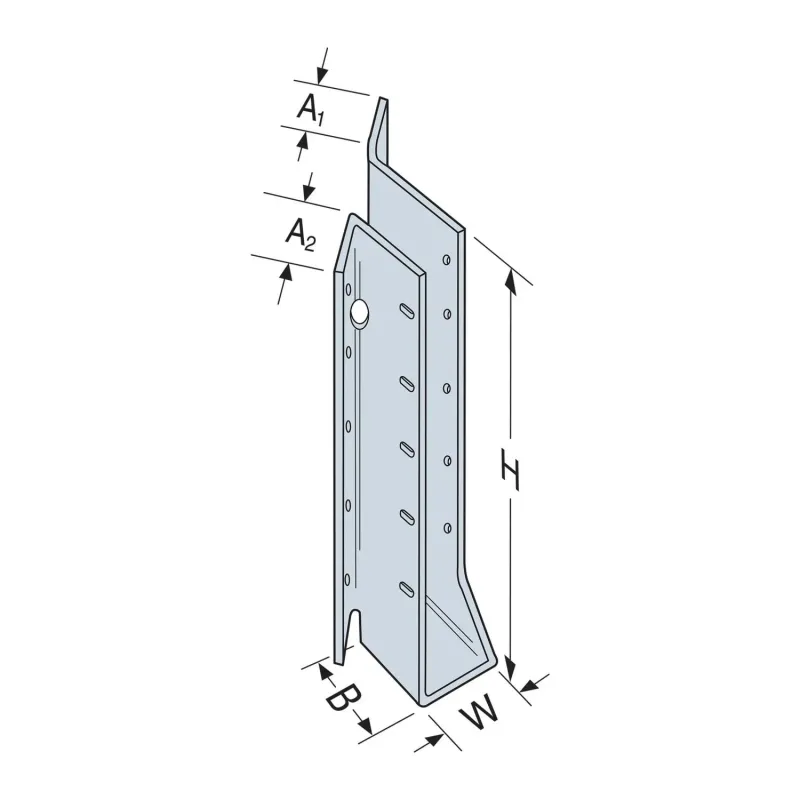 $A_1$
$A_2$
H
B
W