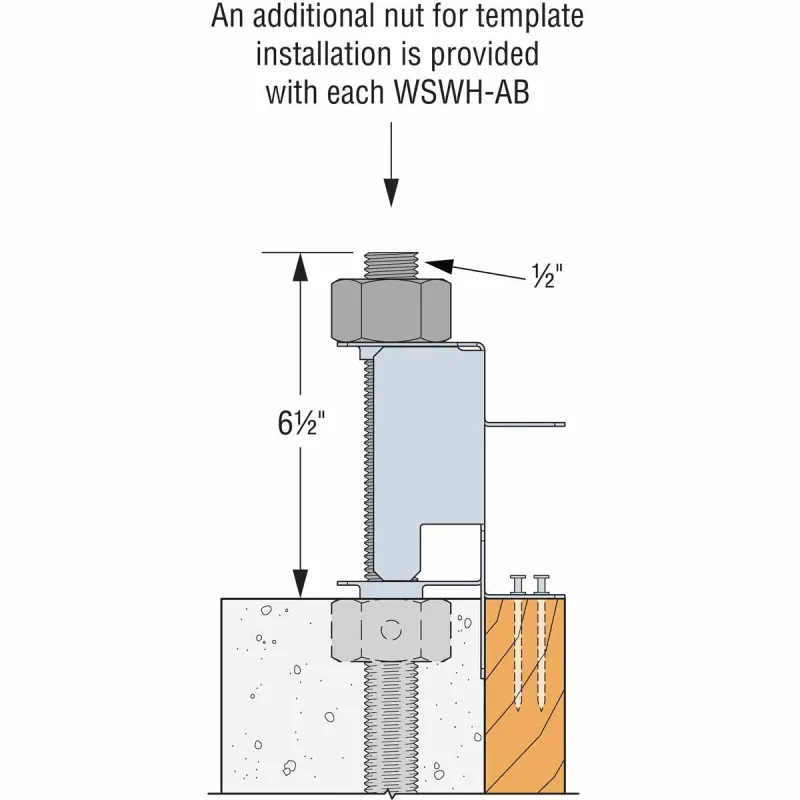 An additional nut for template installation is provided with each WSWH-AB

½"

6½"